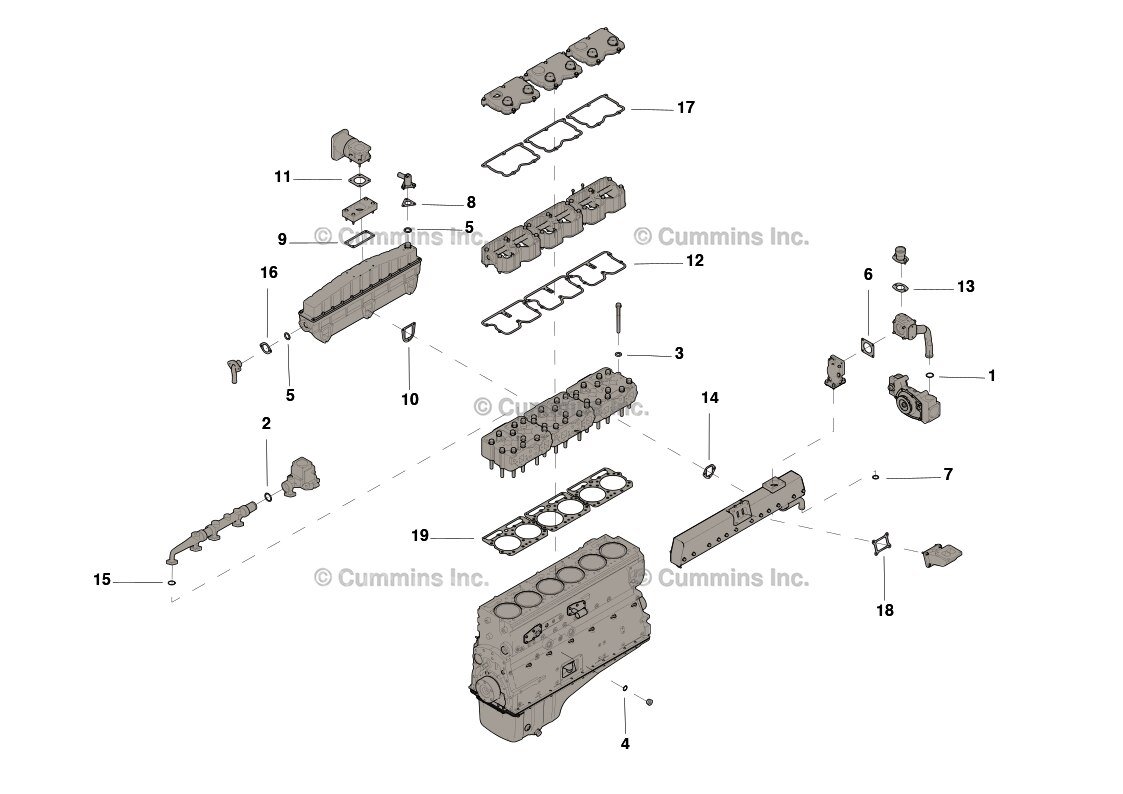 17

11

8

5

9

© Cummins Inc.

© Cummins Inc.

12

16

6

13

3

1

5

10

© Cummins Inc.

14

2

7

19

15

© Cummins Inc.

© Cummins Inc.

18

4