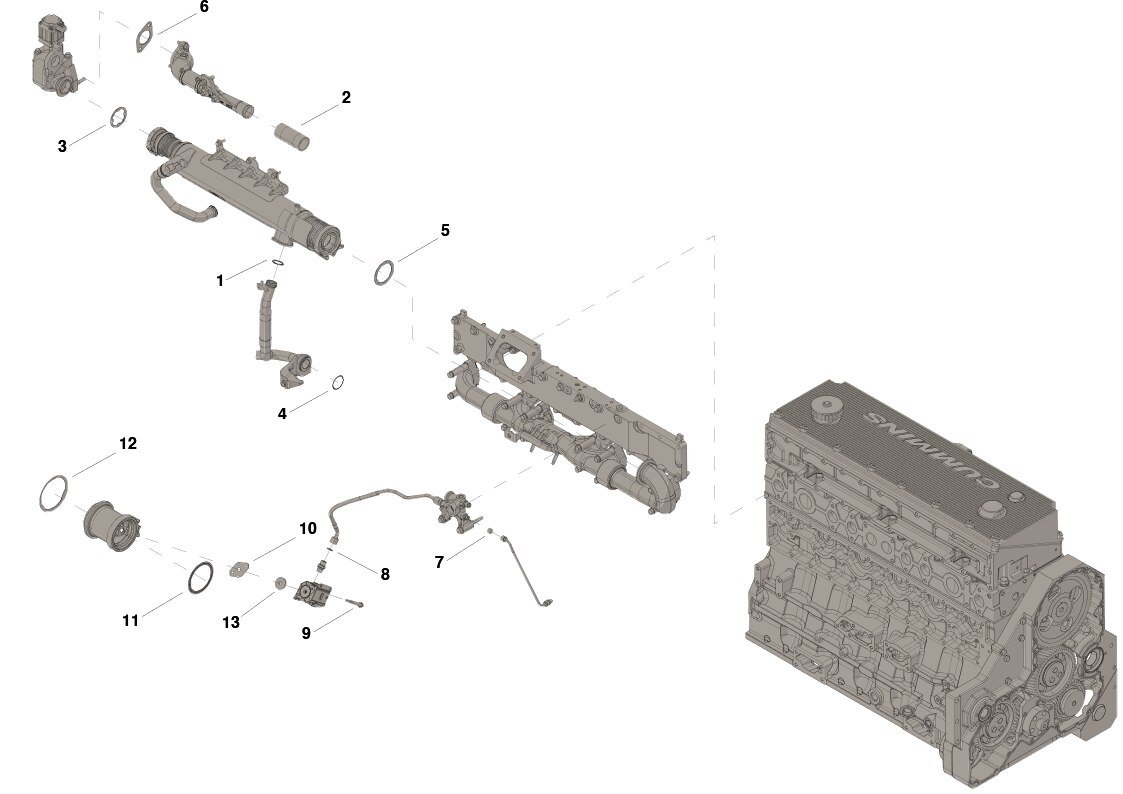 6
2
3
5
1
4
12
10
8
7
11
13
9
CUMMINS