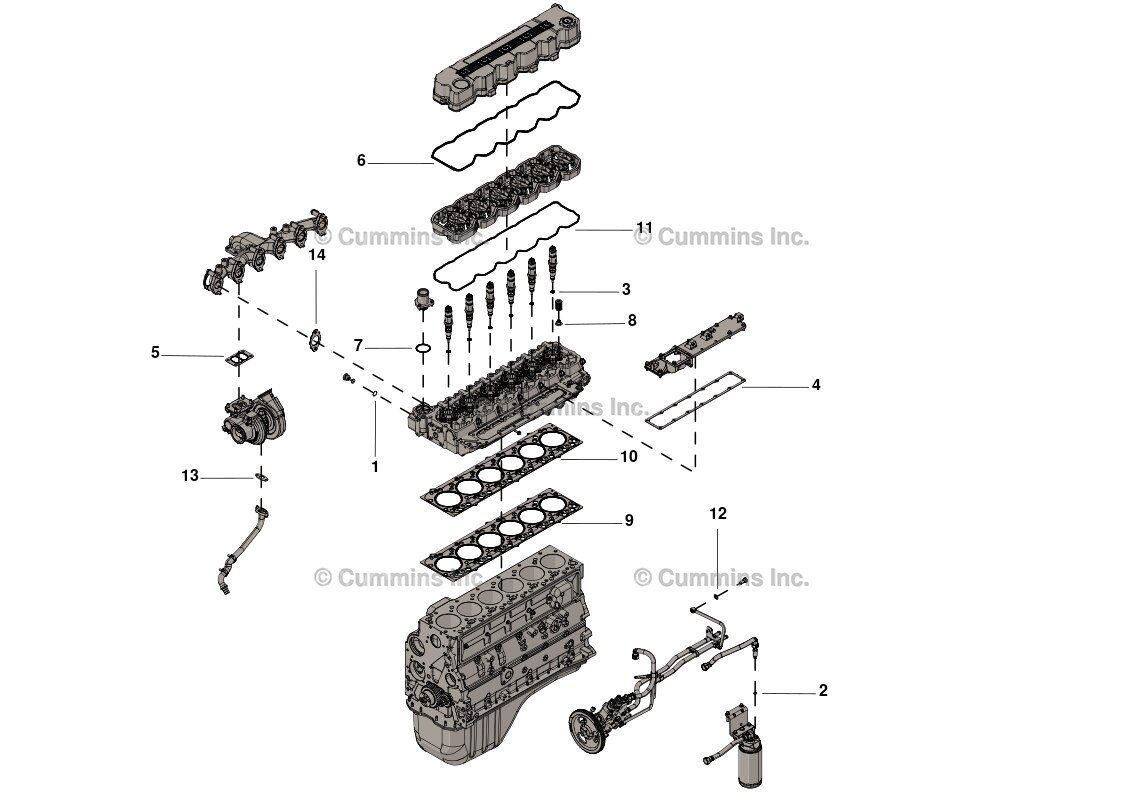 6
© Cummins Inc.
11
© Cummins Inc.
14
3
8
5
7
4
© Cummins Inc.
1
10
13
9
12
© Cummins Inc.
© Cummins Inc.
2