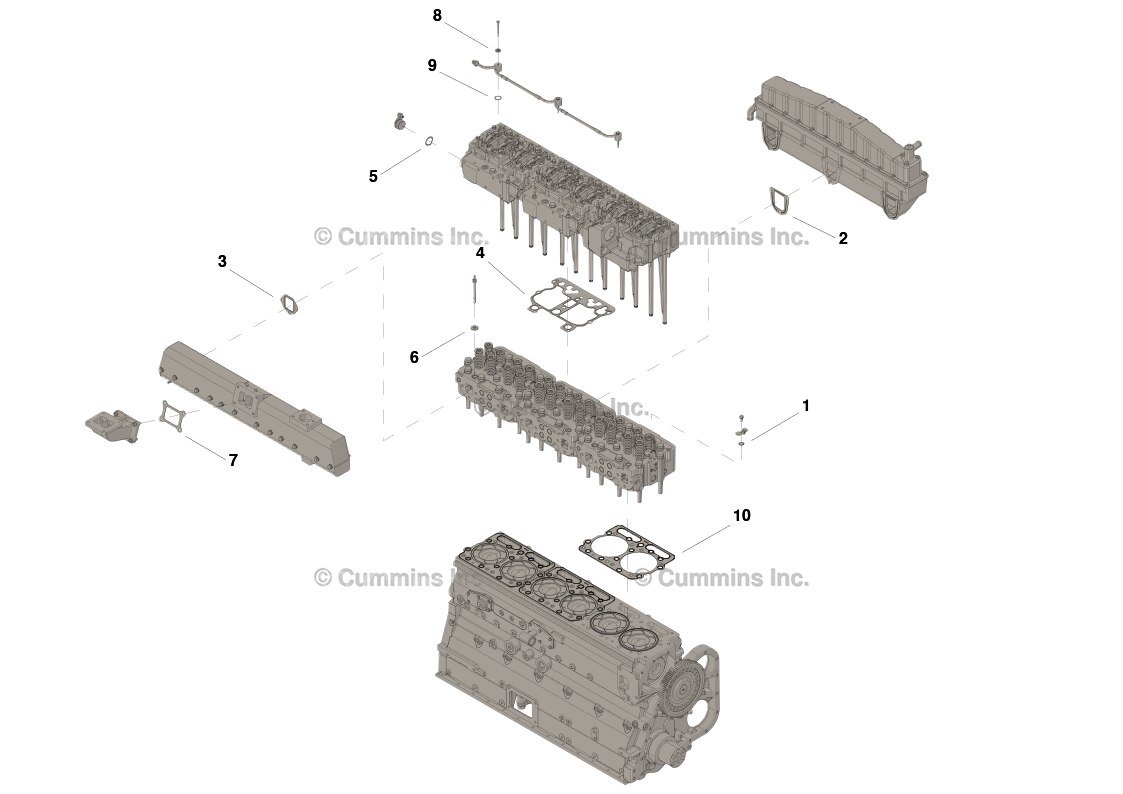 8

9

5

© Cummins Inc.

© Cummins Inc.

2

3

4

6

© Cummins Inc.

1

7

10

© Cummins Inc.

© Cummins Inc.