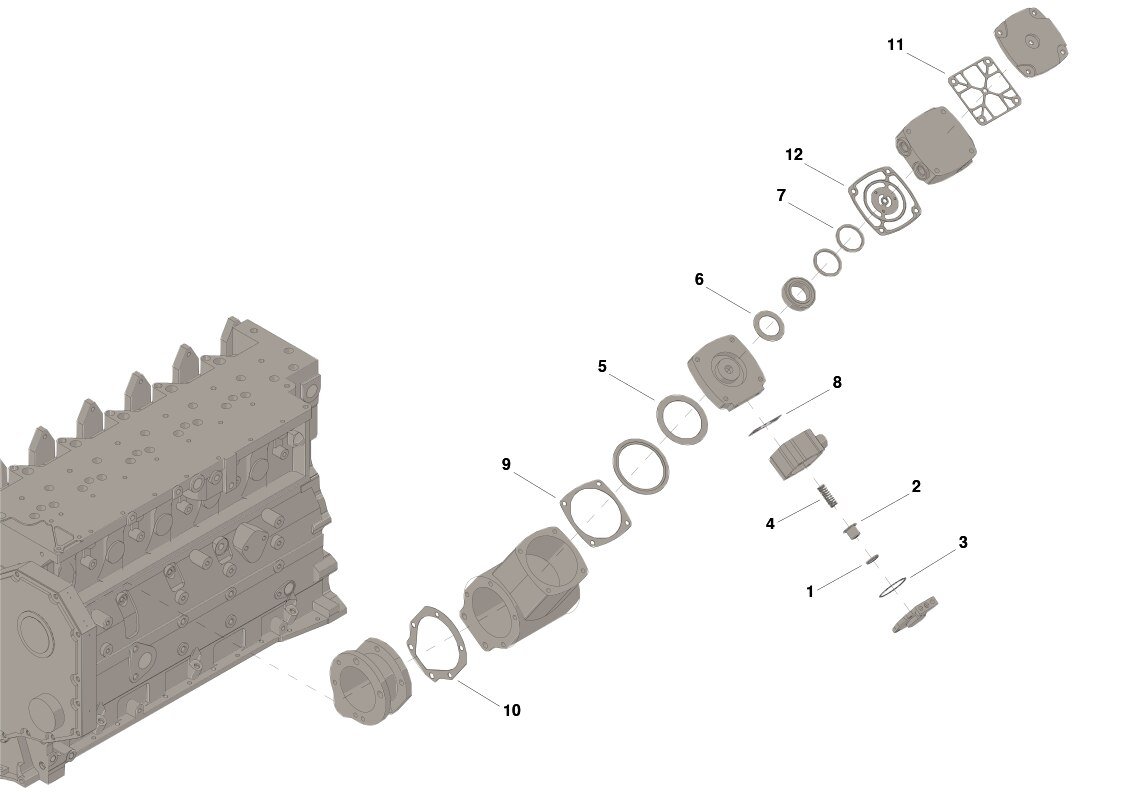 11
12
7
6
5
8
9
2
4
3
1
10