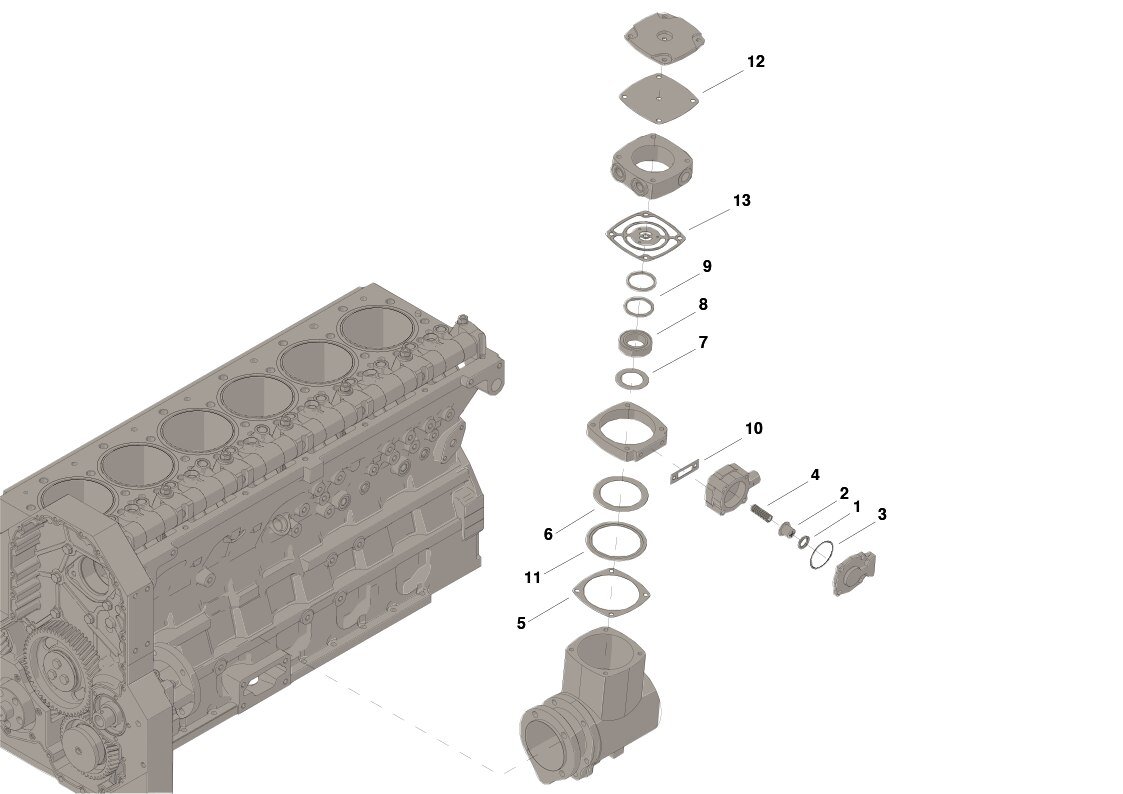 12
13
9
8
7
10
4
2
1
3
6
11
5