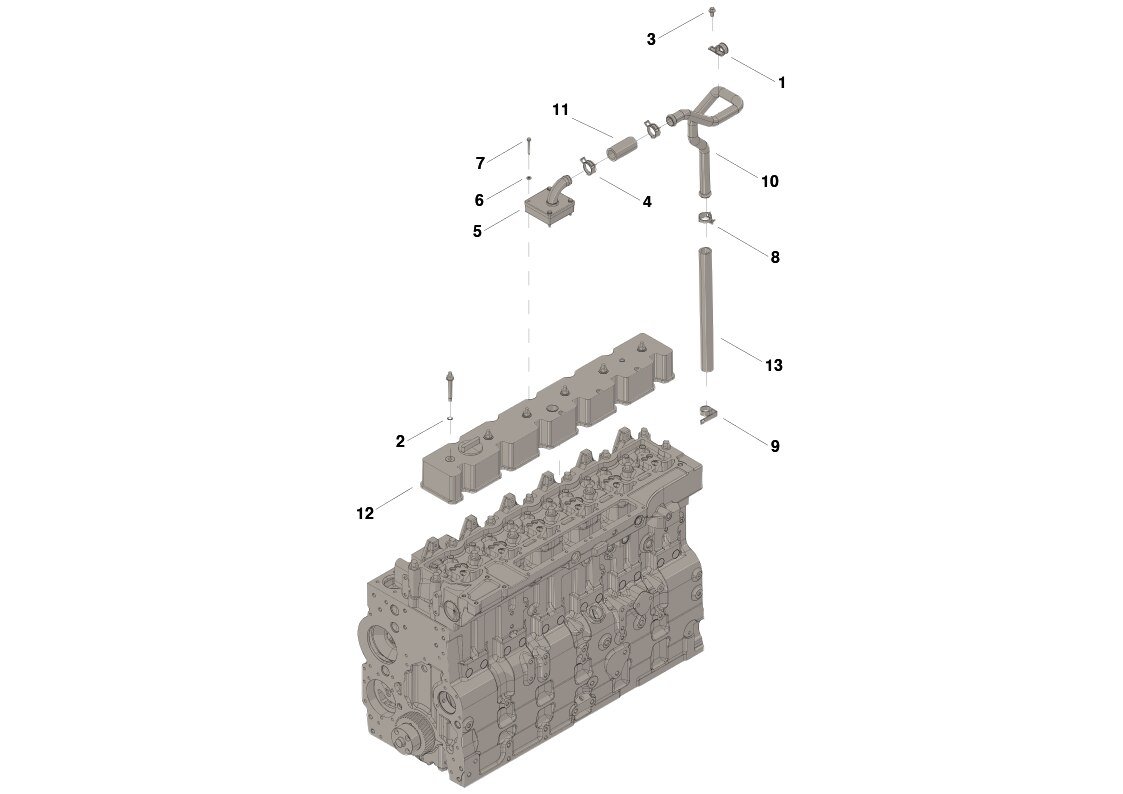 3
1
11
7
10
6
4
5
8
13
2
9
12