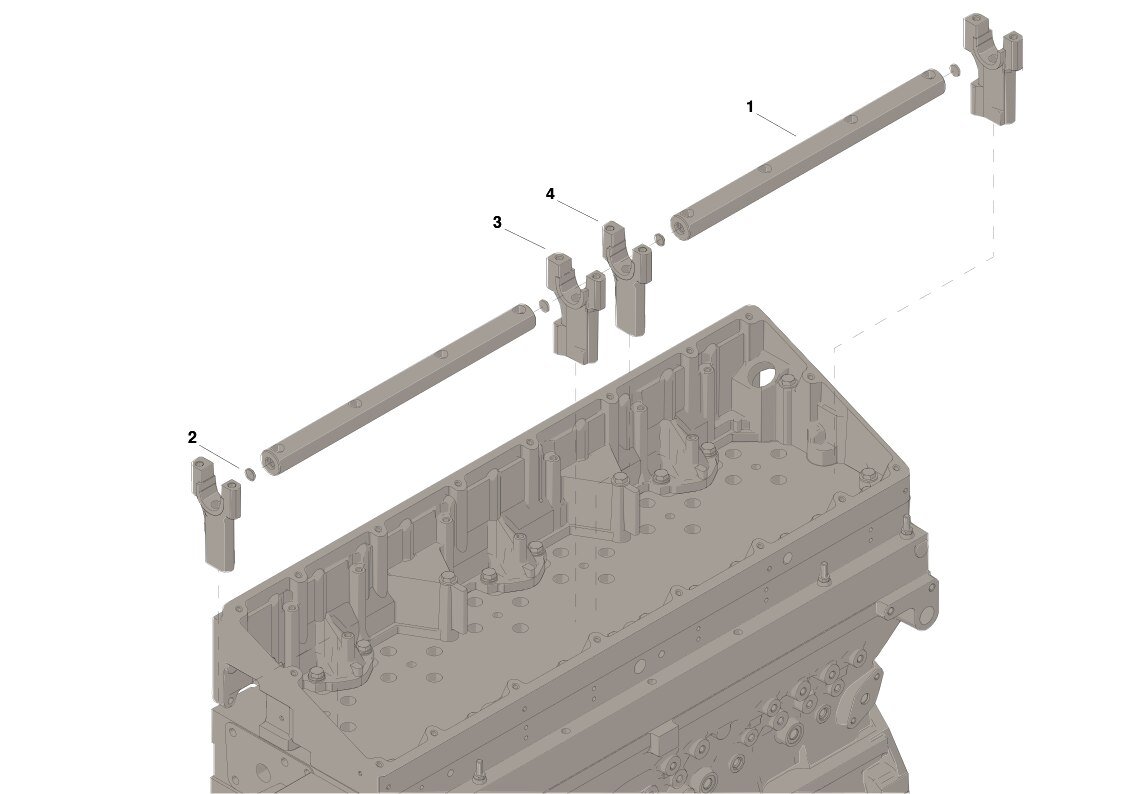 1
4
3
2