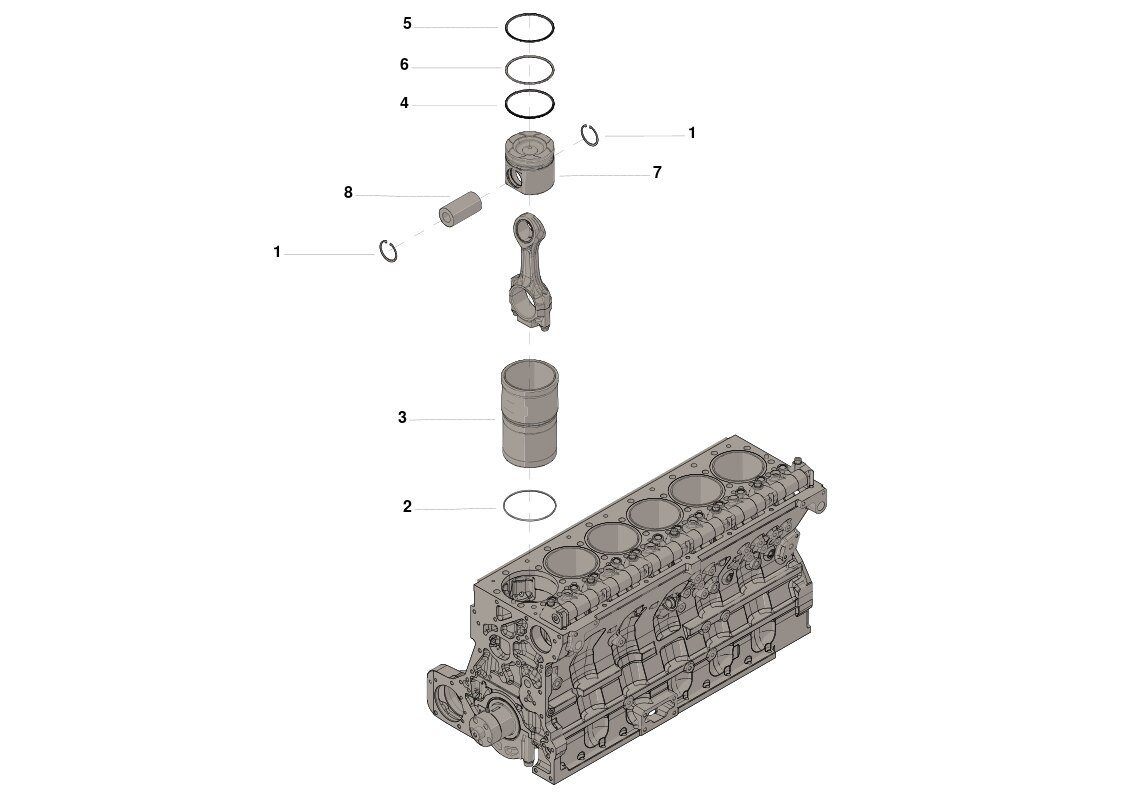 5
6
4
1
7
8
1
3
2