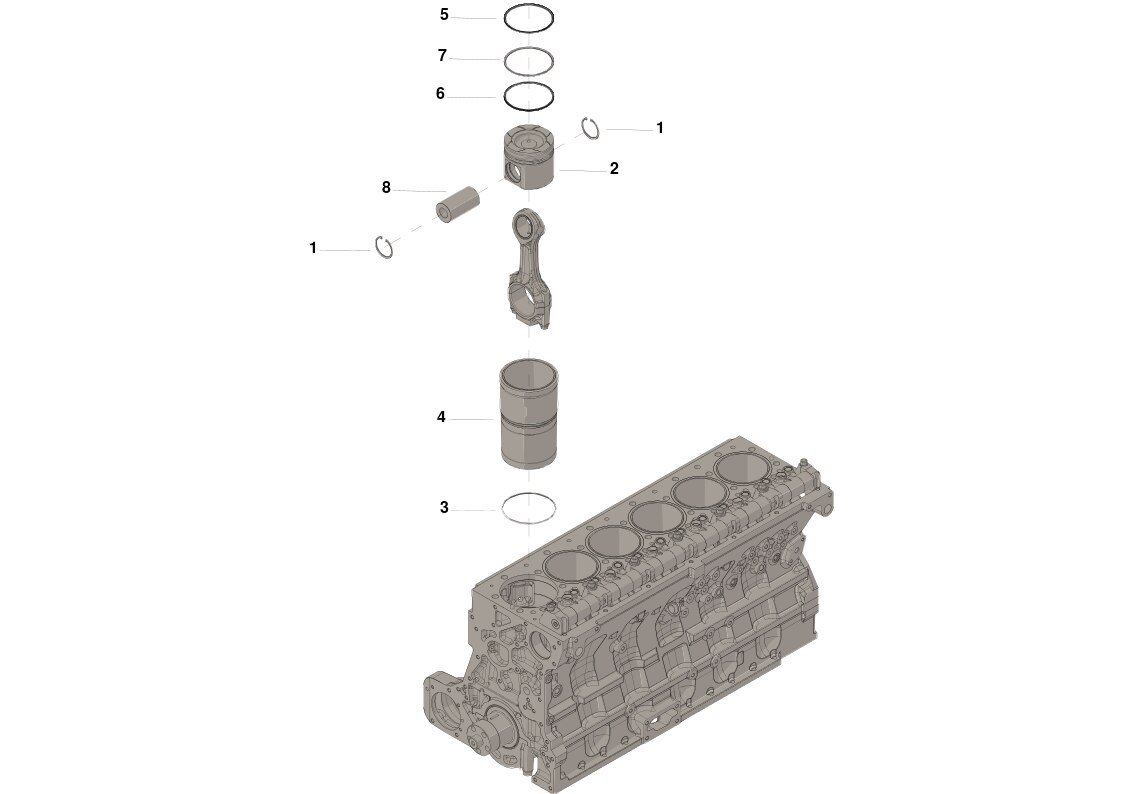 5
7
6
1
2
8
1
4
3