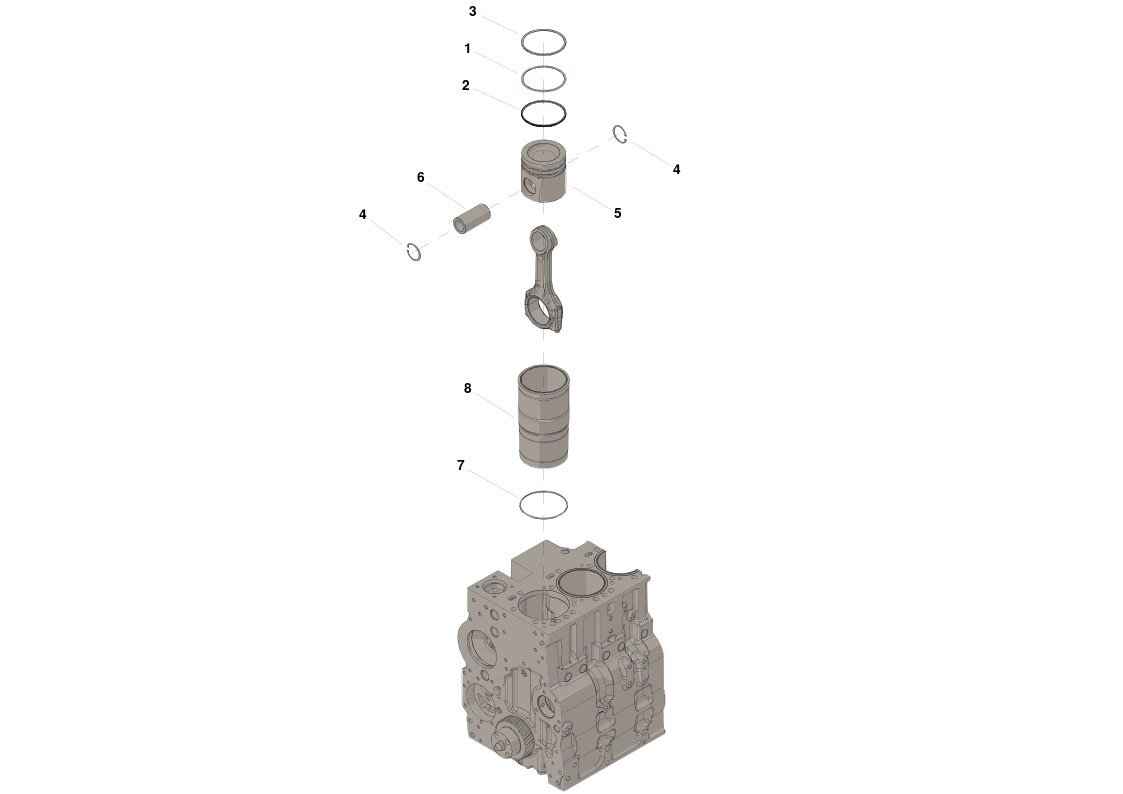 3
1
2
4
6
5
4
8
7