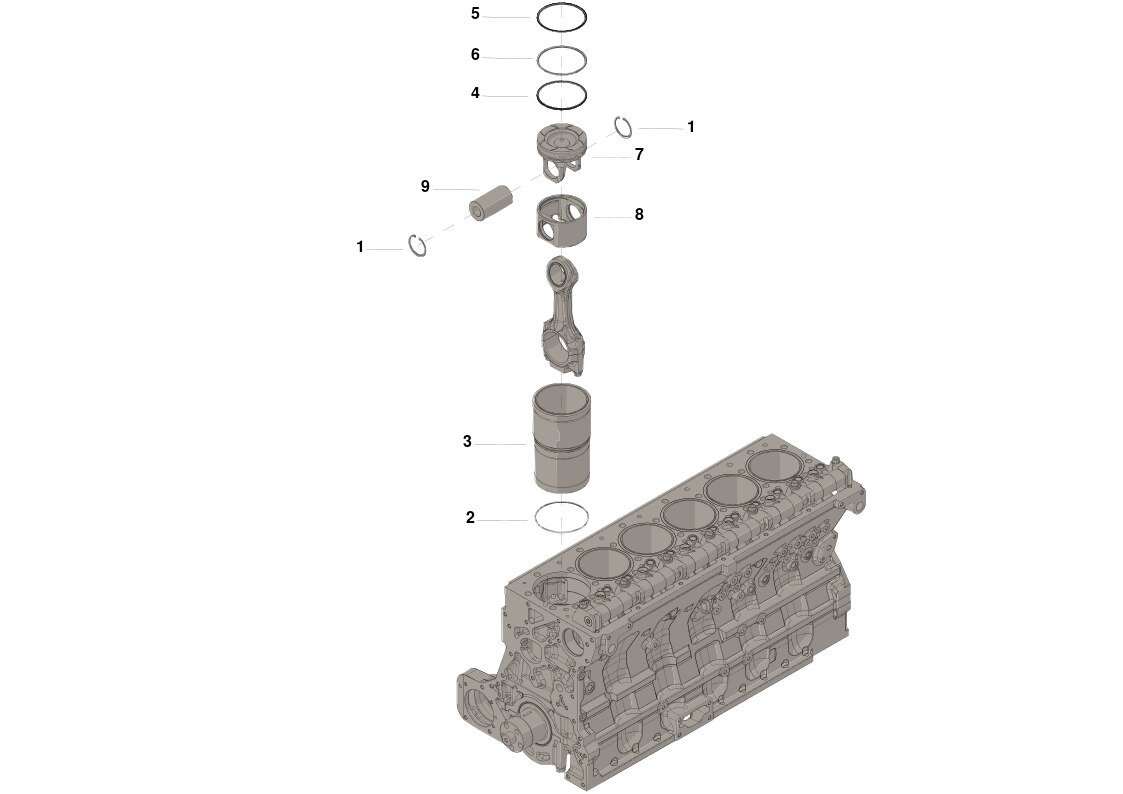 5
6
4
1
7
9
8
1
3
2