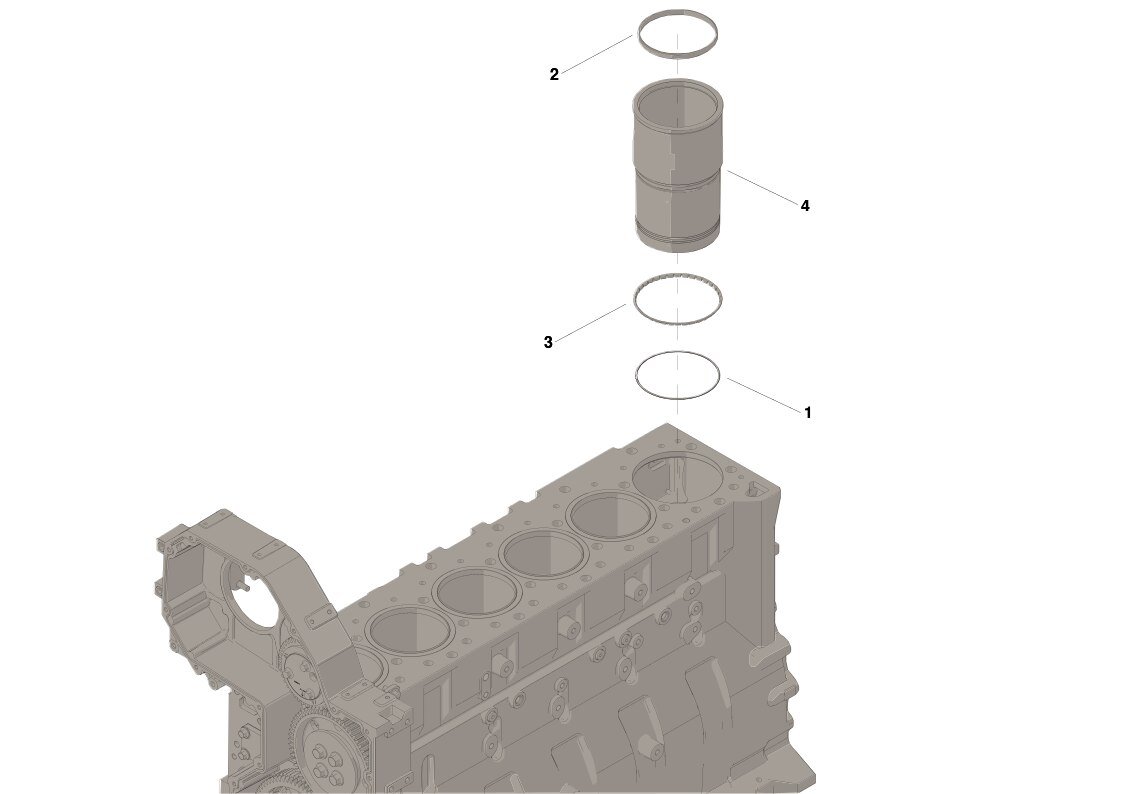 2
4
3
1