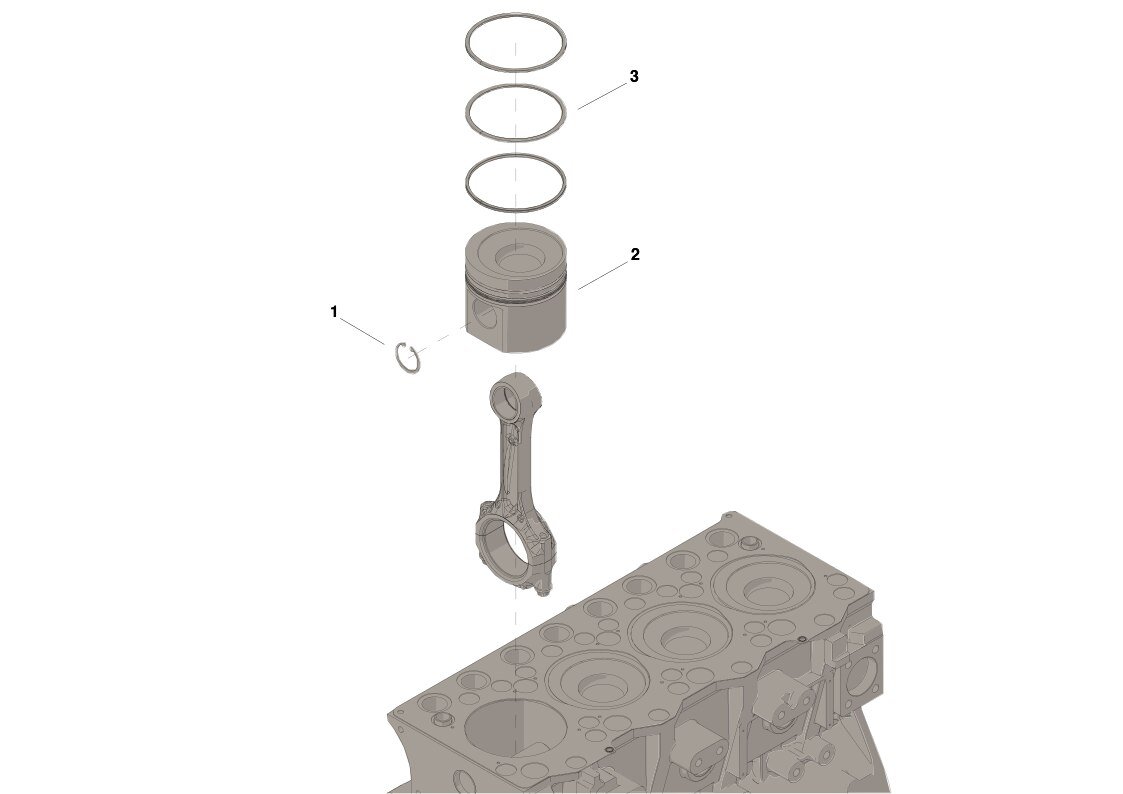 3
2
1