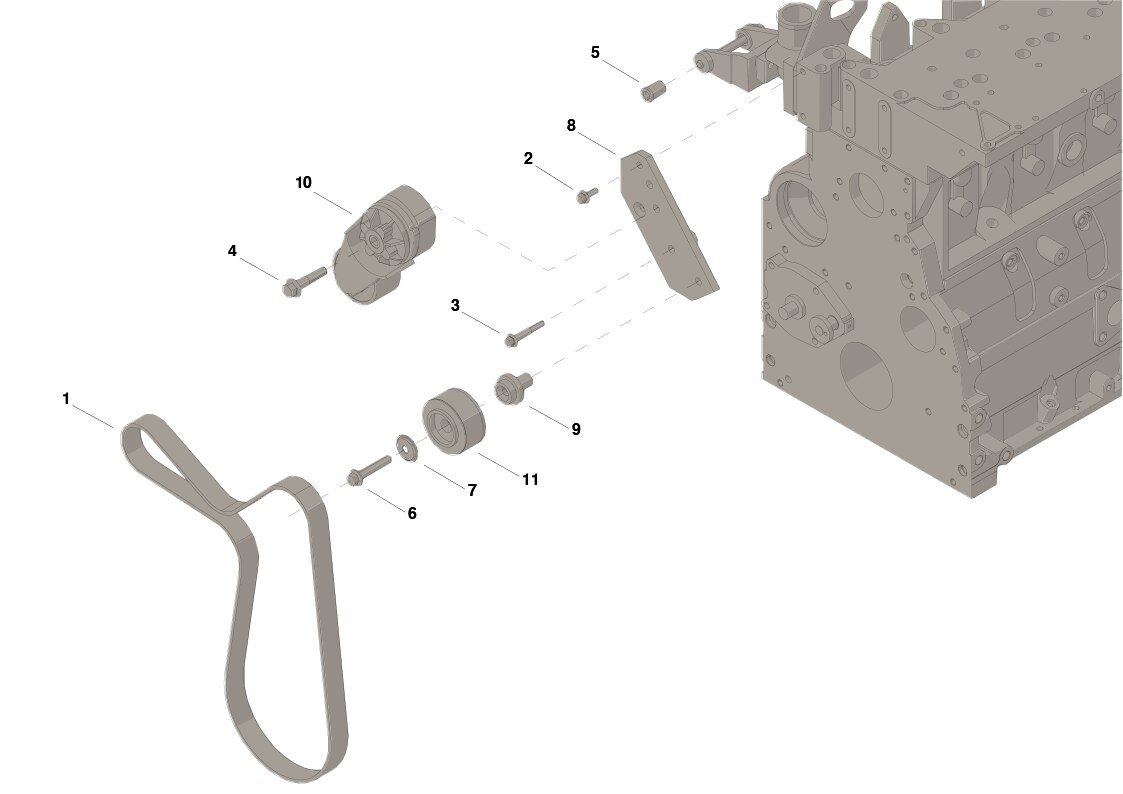 5
8
2
10
4
3
1
9
11
7
6