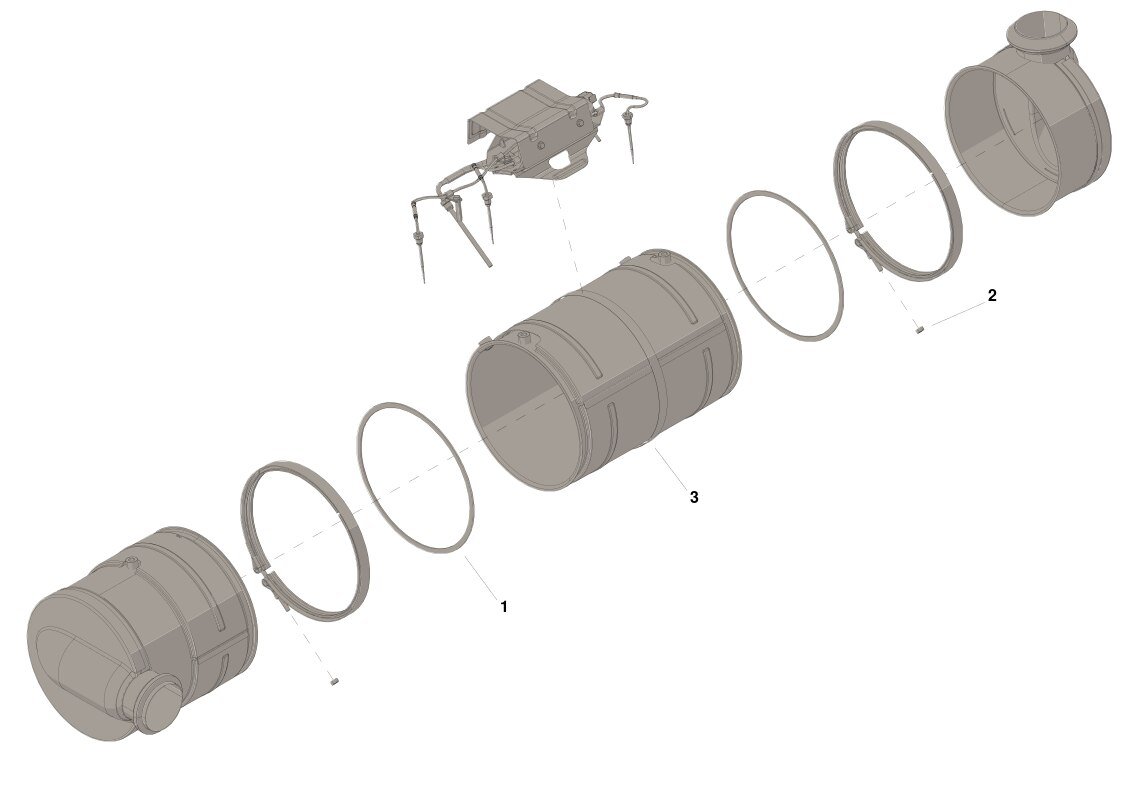 2

3

1