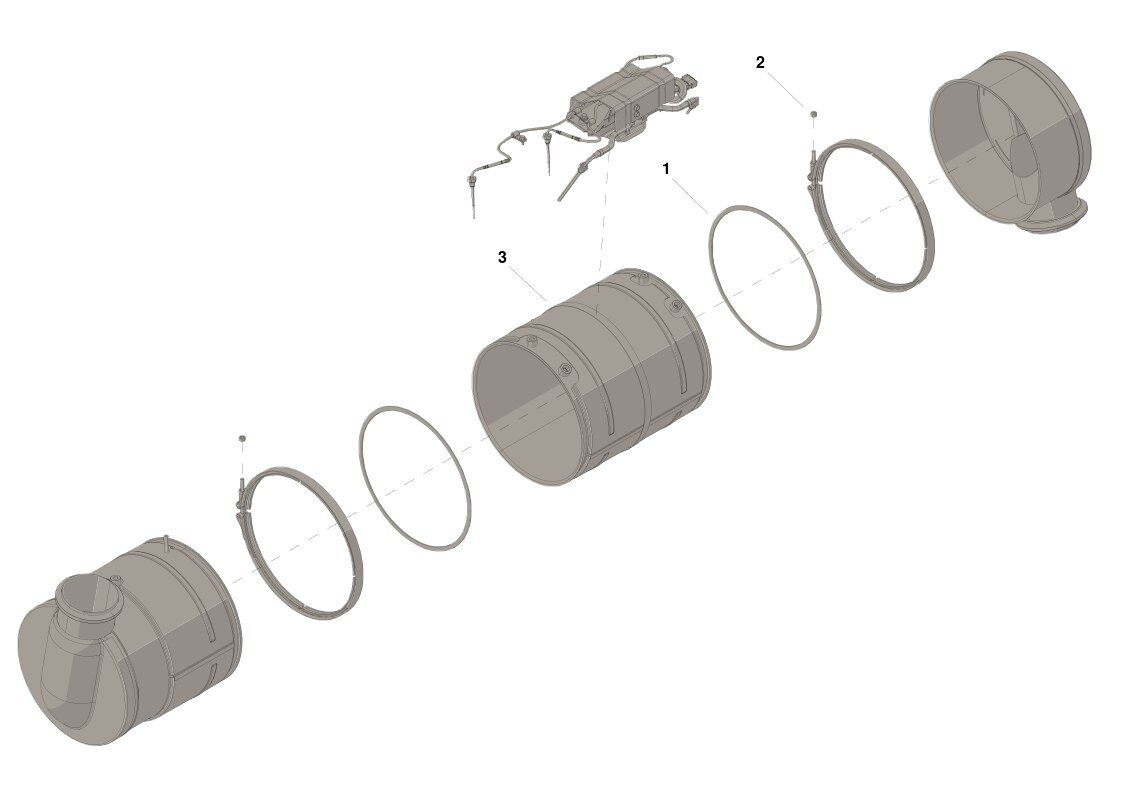 2
1
3