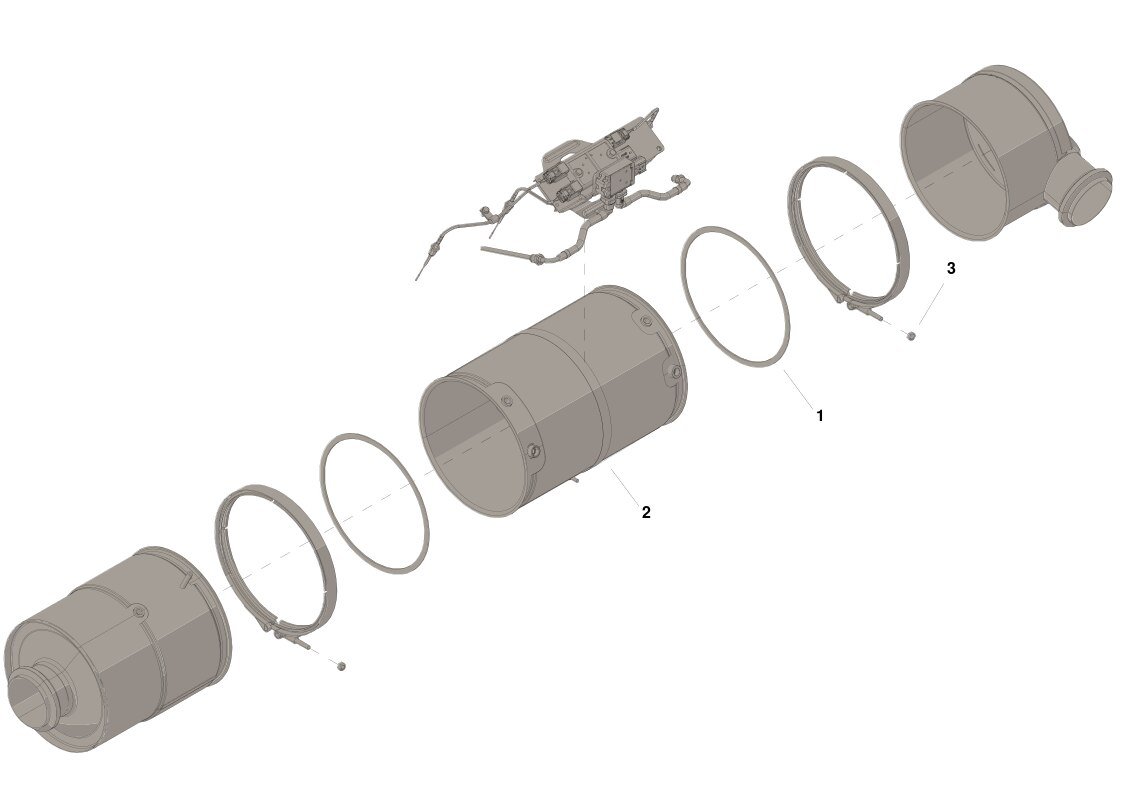 3

1

2