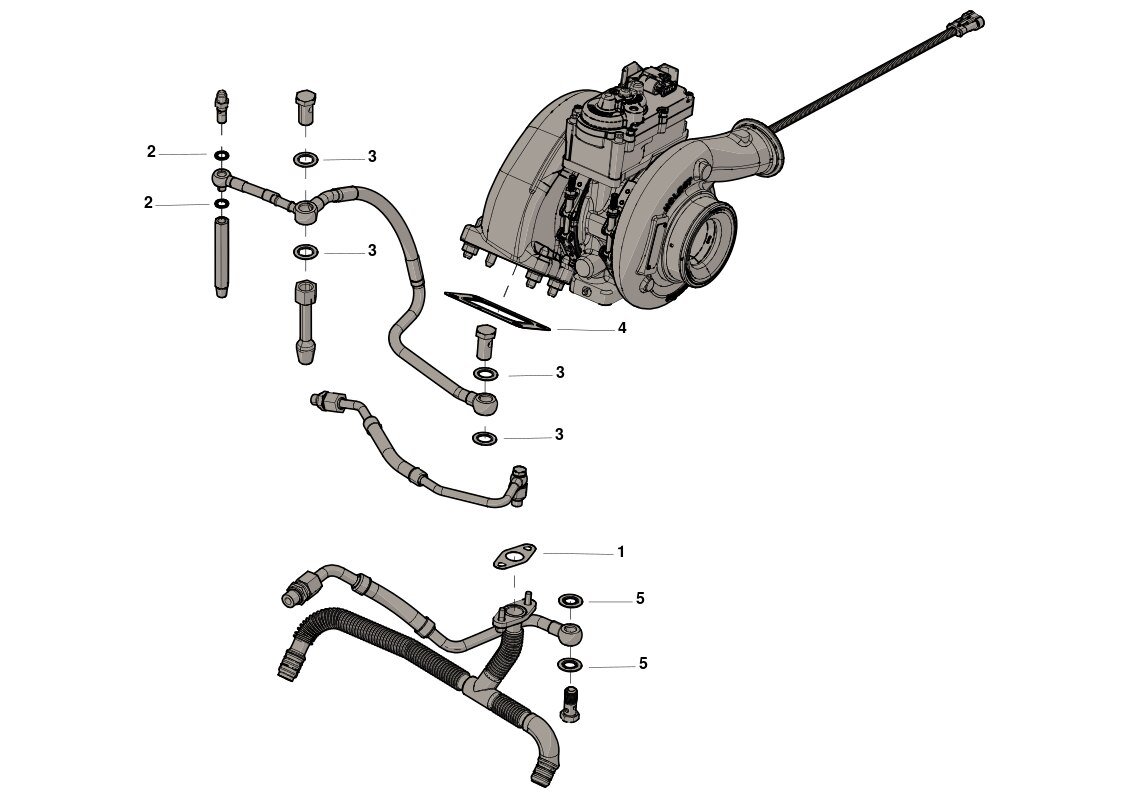 2
3
2
3
4
3
3
1
5
5