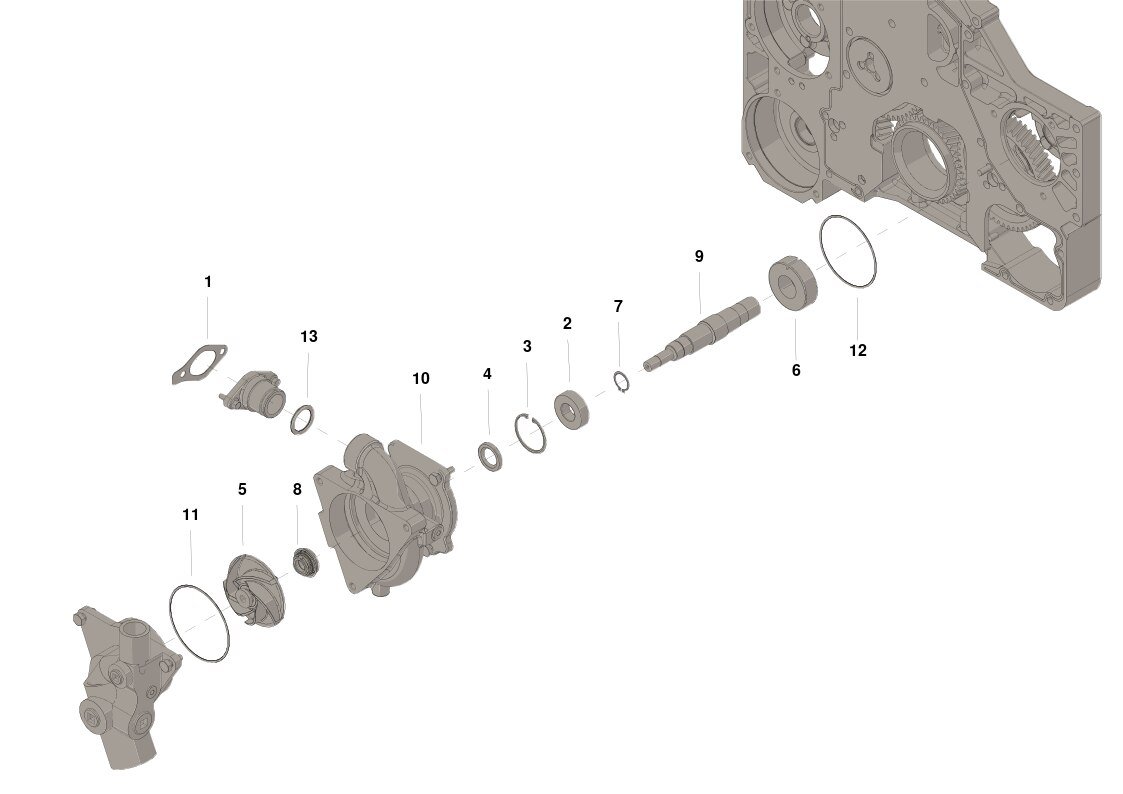 1
13
10
4
3
2
7
9
6
12
11
5
8