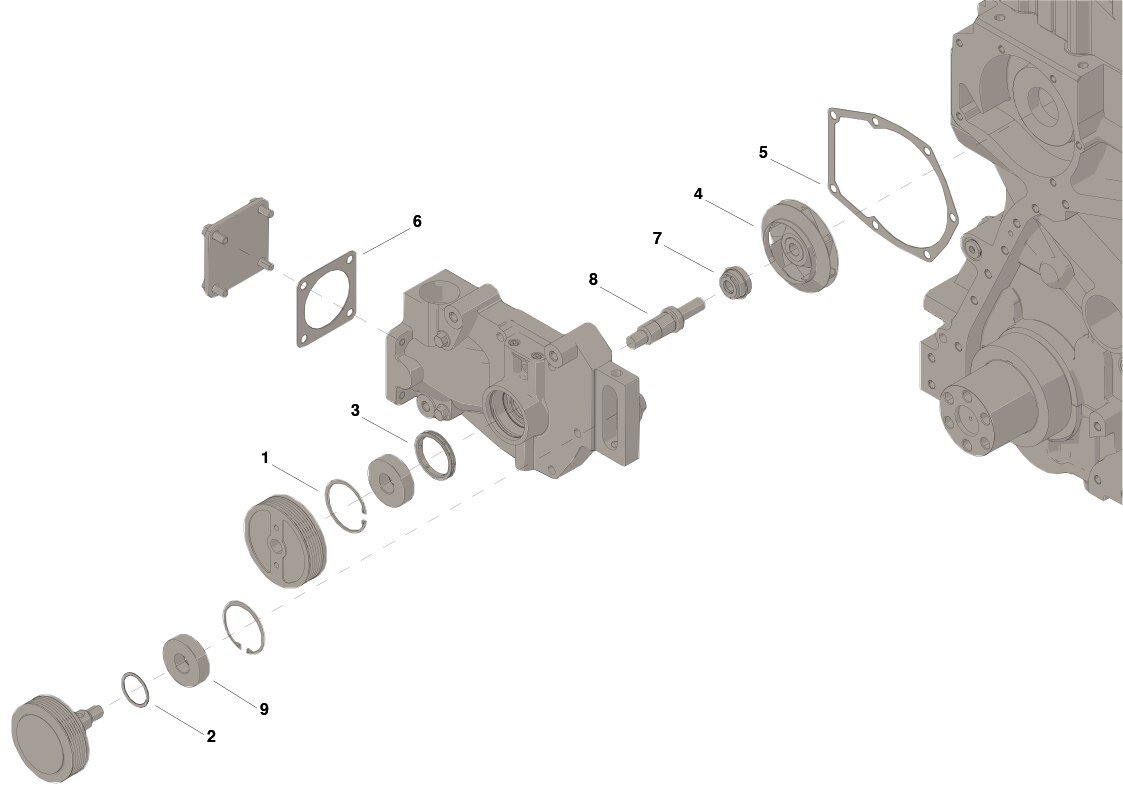 5
4
6
7
8
3
1
9
2