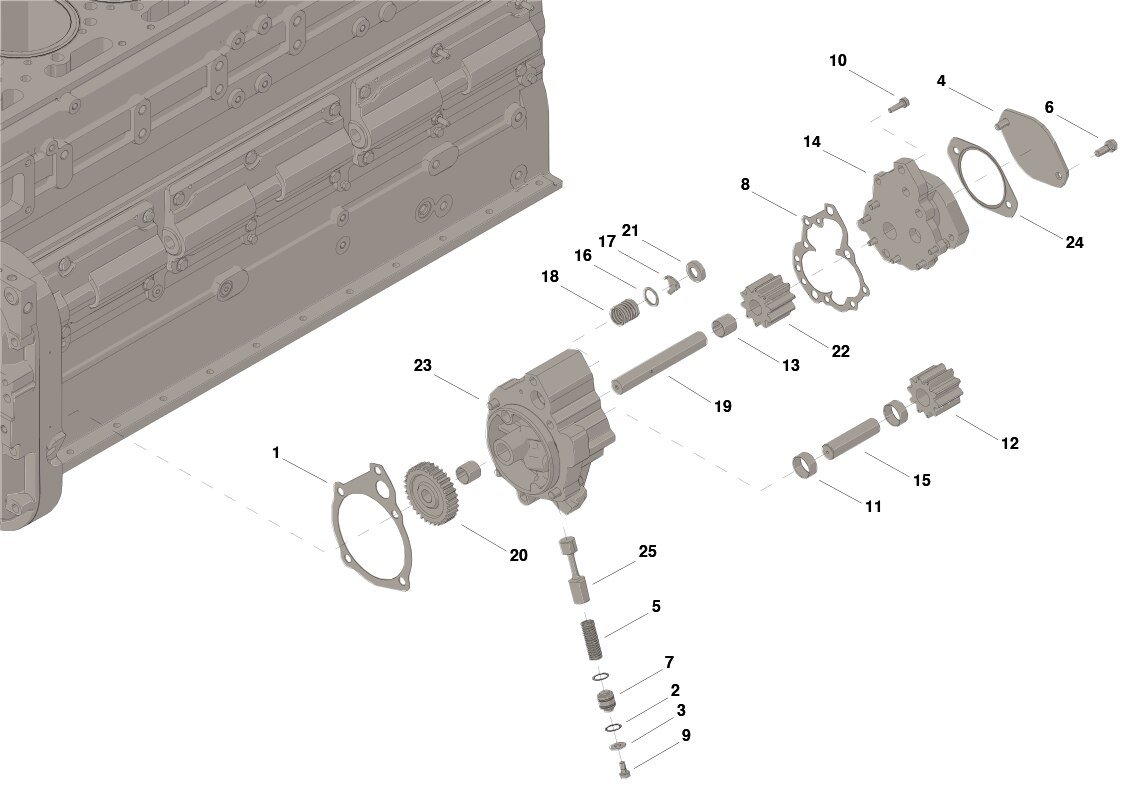 10
4
6
14
8
24
21
17
16
18
22
13
23
19
12
15
11
1
20
25
5
7
2
3
9